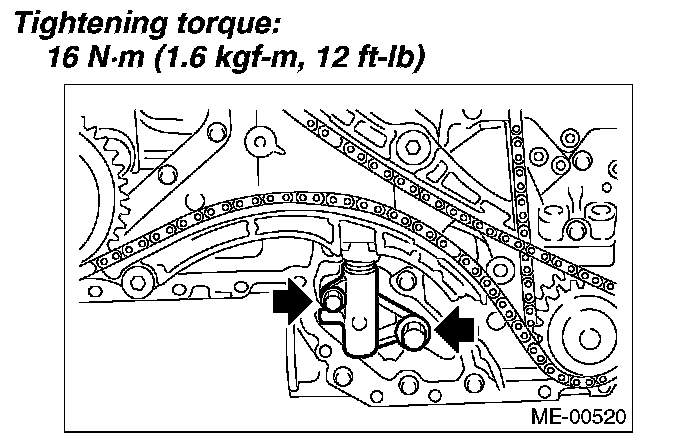 Tightening torque:
16 N·m (1.6 kgf-m, 12 ft-lb)

ME-00520