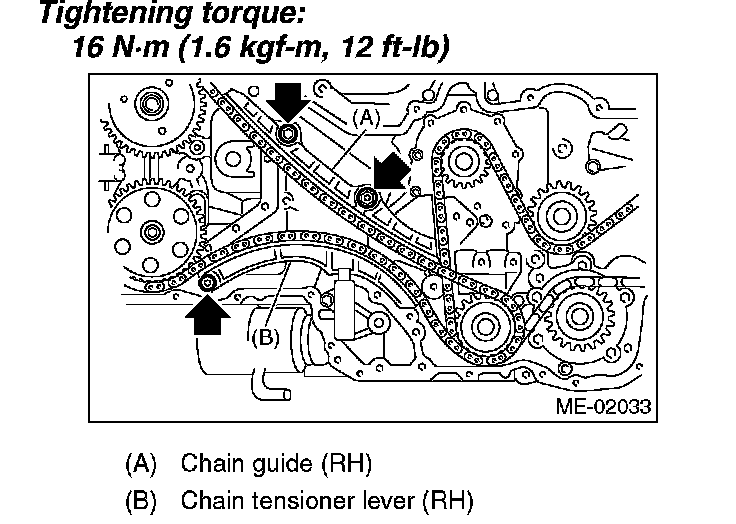 Tightening torque:
16 N·m (1.6 kgf-m, 12 ft-lb)

(A)

(B)

ME-02033

(A) Chain guide (RH)

(B) Chain tensioner lever (RH)