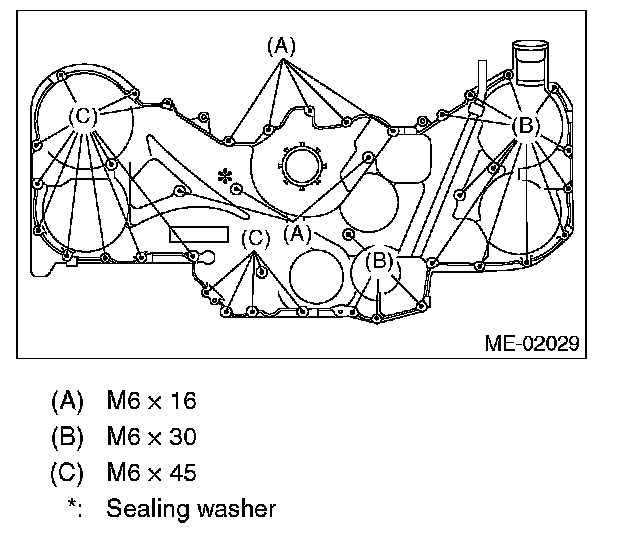 (A)
(C)
(B)
*
(A)
(C)
(B)
ME-02029

(A) M6 × 16
(B) M6 × 30
(C) M6 × 45
*: Sealing washer