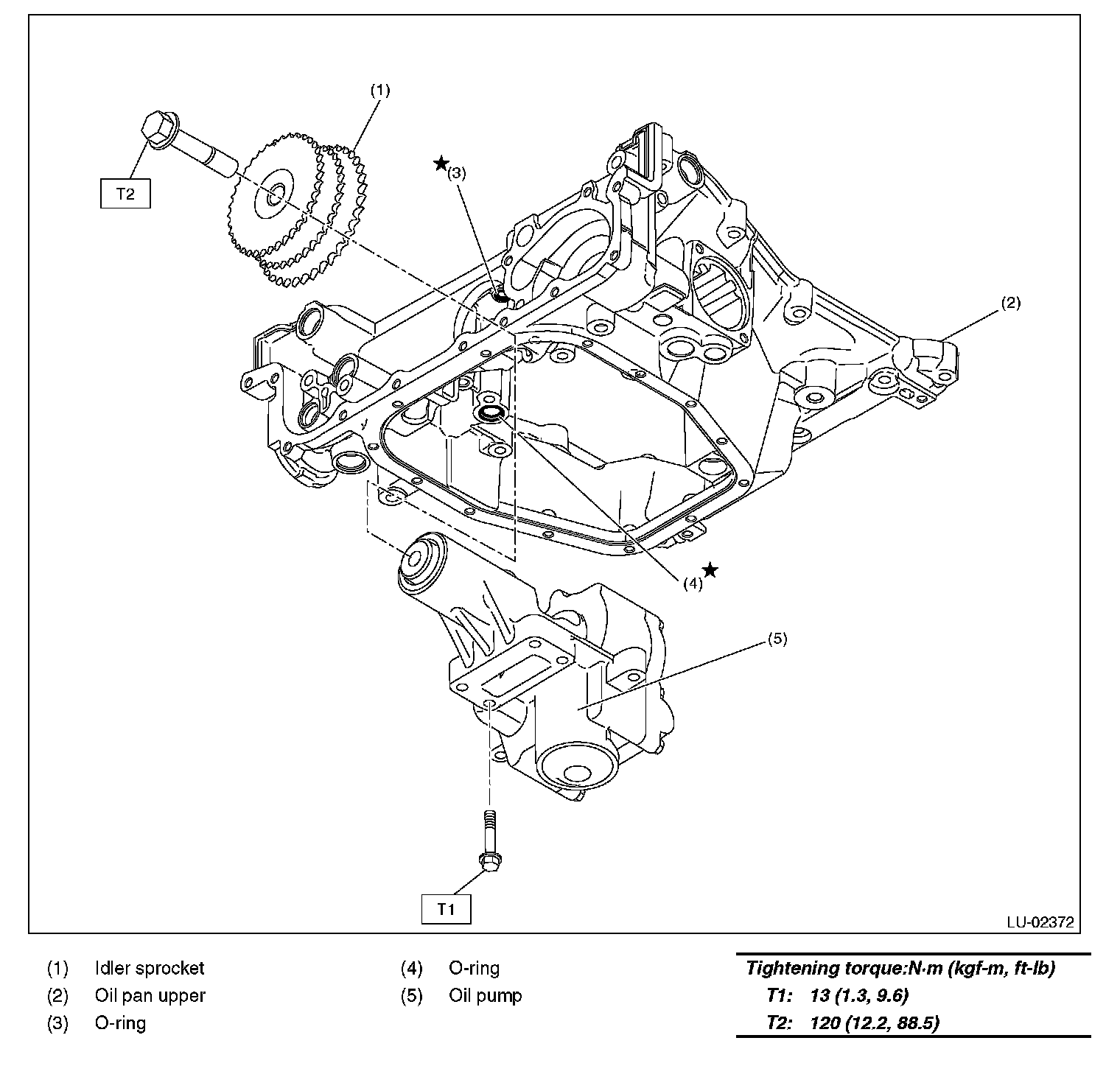 (1)

T2

★(3)

(2)

(4)★

(5)

T1

LU-02372

(1) Idler sprocket
(2) Oil pan upper
(3) O-ring

(4) O-ring
(5) Oil pump

Tightening torque:N·m (kgf-m, ft-lb)
T1: 13 (1.3, 9.6)
T2: 120 (12.2, 88.5)