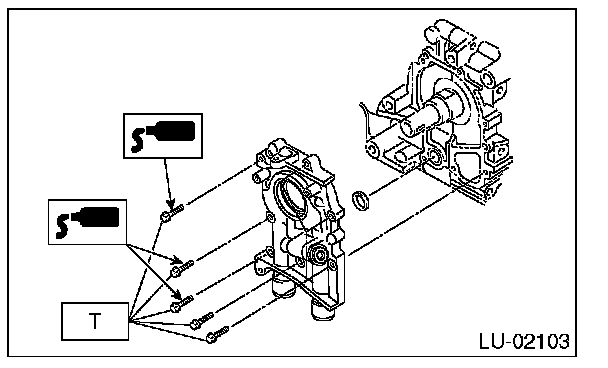 T

LU-02103