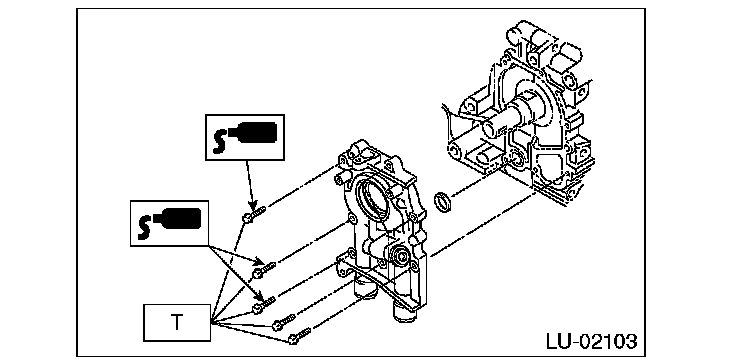 T

LU-02103