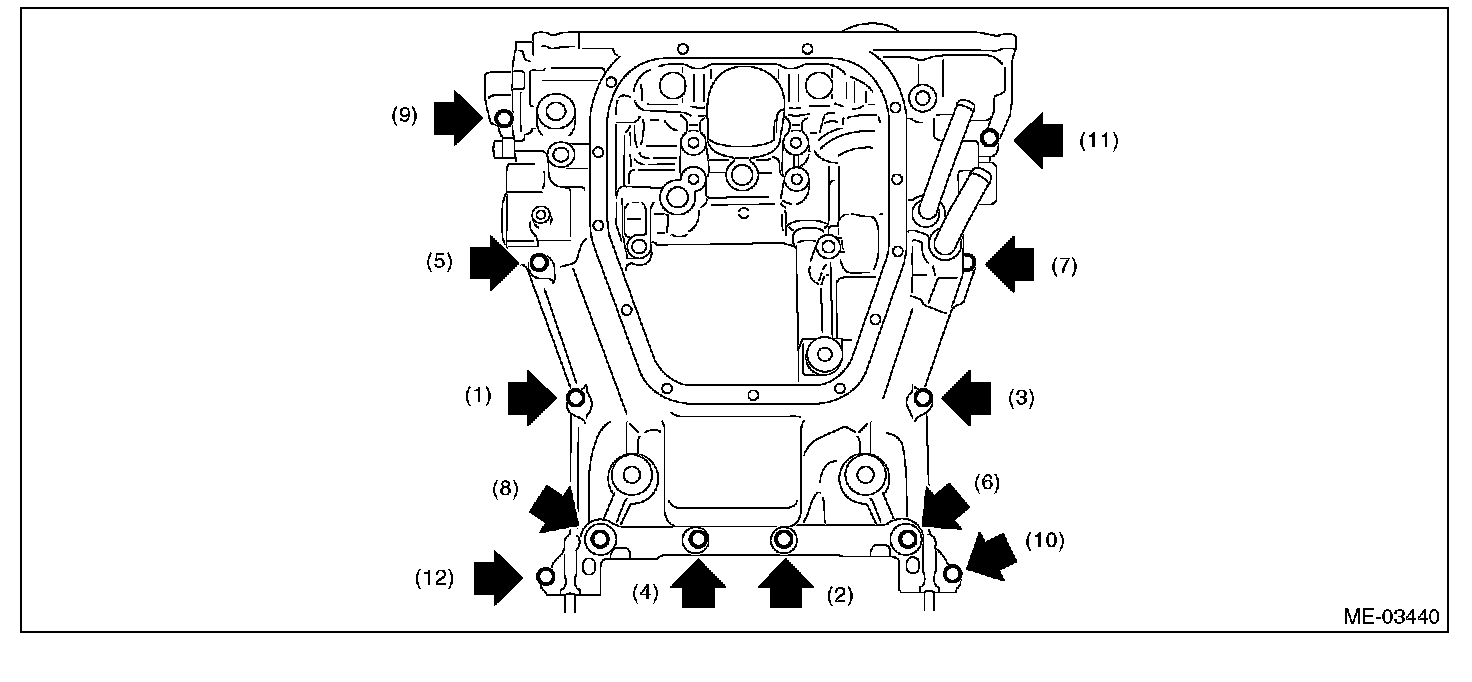 (9)
(11)
(5)
(7)
(1)
(3)
(8)
(6)
(10)
(12)
(4)
(2)
ME-03440