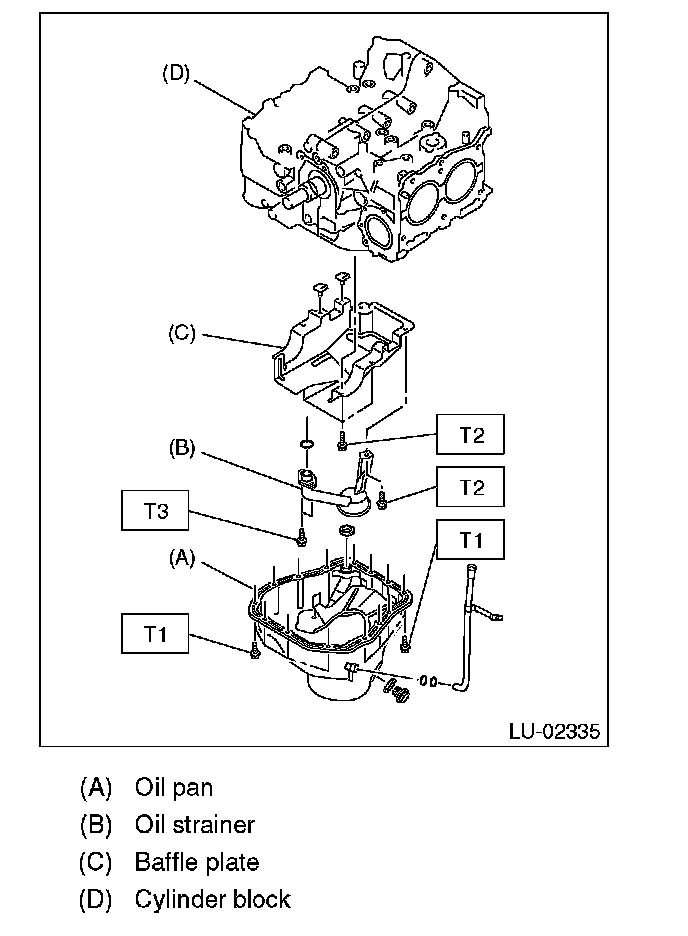 (D)

(C)

T2

(B)

T2

T3

T1

(A)

T1

LU-02335

(A) Oil pan

(B) Oil strainer

(C) Baffle plate

(D) Cylinder block