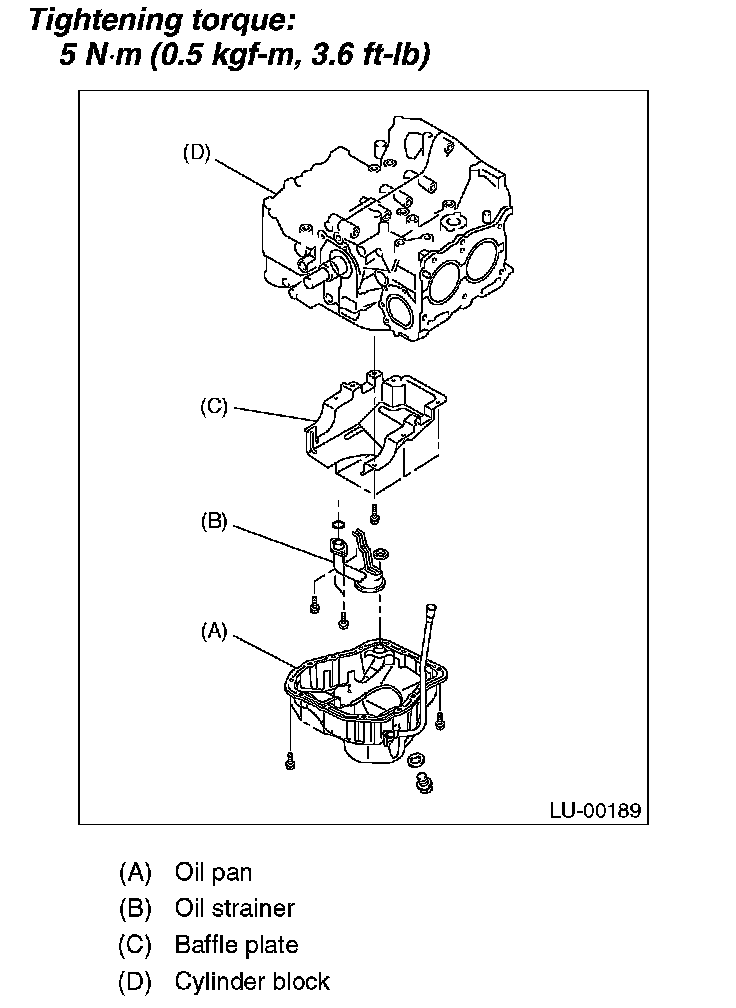 Tightening torque:
5 N·m (0.5 kgf-m, 3.6 ft-lb)

(D)

(C)

(B)

(A)

LU-00189

(A) Oil pan
(B) Oil strainer
(C) Baffle plate
(D) Cylinder block