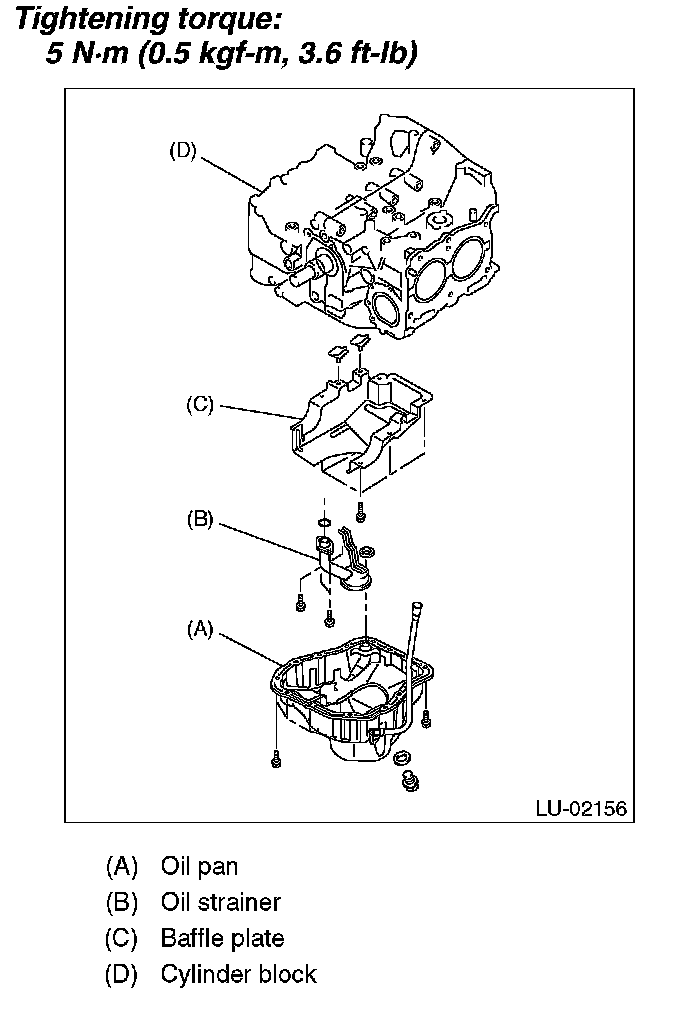 Tightening torque:
5 N·m (0.5 kgf-m, 3.6 ft-lb)

(D)

(C)

(B)

(A)

LU-02156

(A) Oil pan
(B) Oil strainer
(C) Baffle plate
(D) Cylinder block