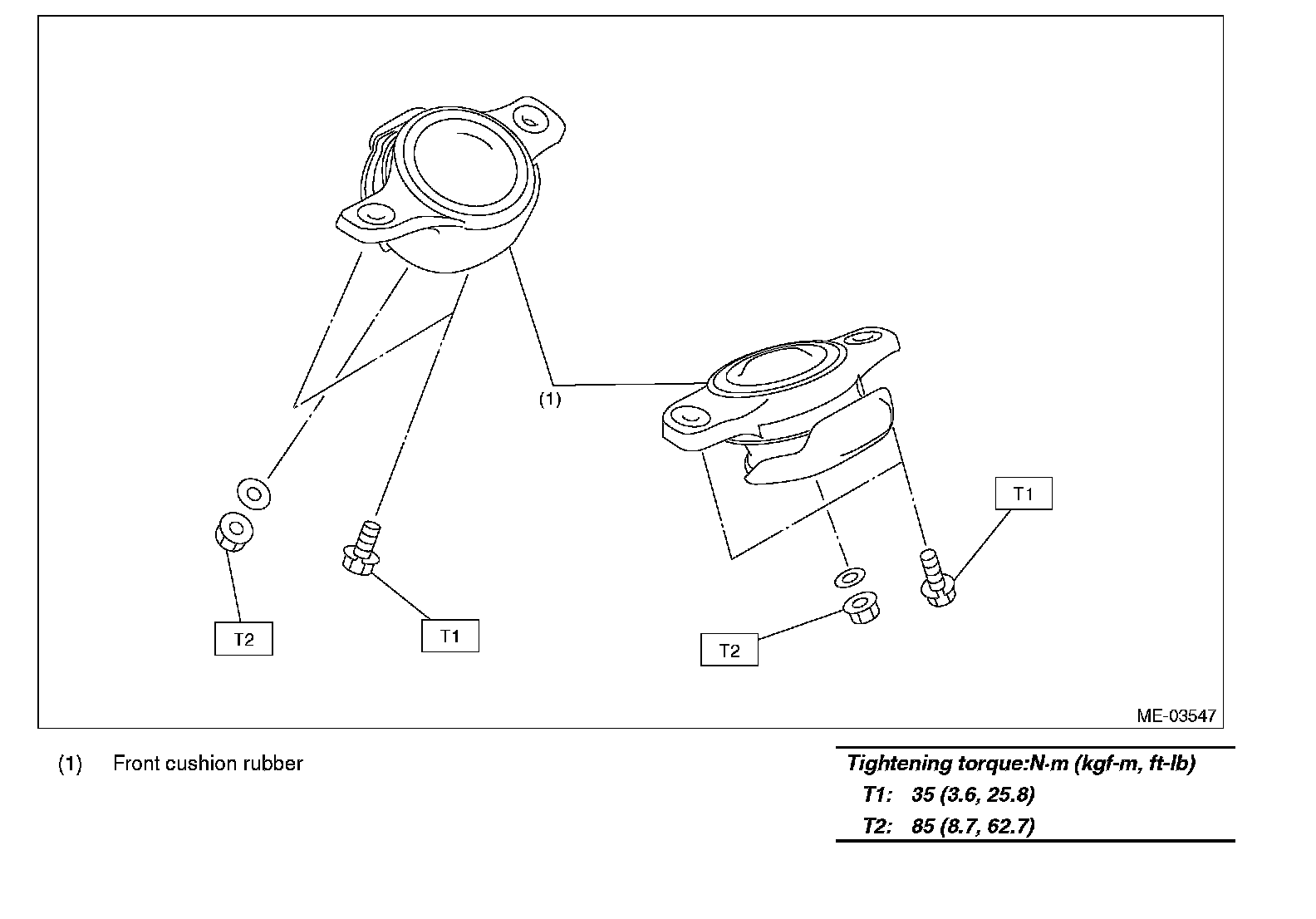 (1)

T1

T2

T1

T2

ME-03547

(1) Front cushion rubber

Tightening torque:N·m (kgf-m, ft-lb)
T1: 35 (3.6, 25.8)
T2: 85 (8.7, 62.7)