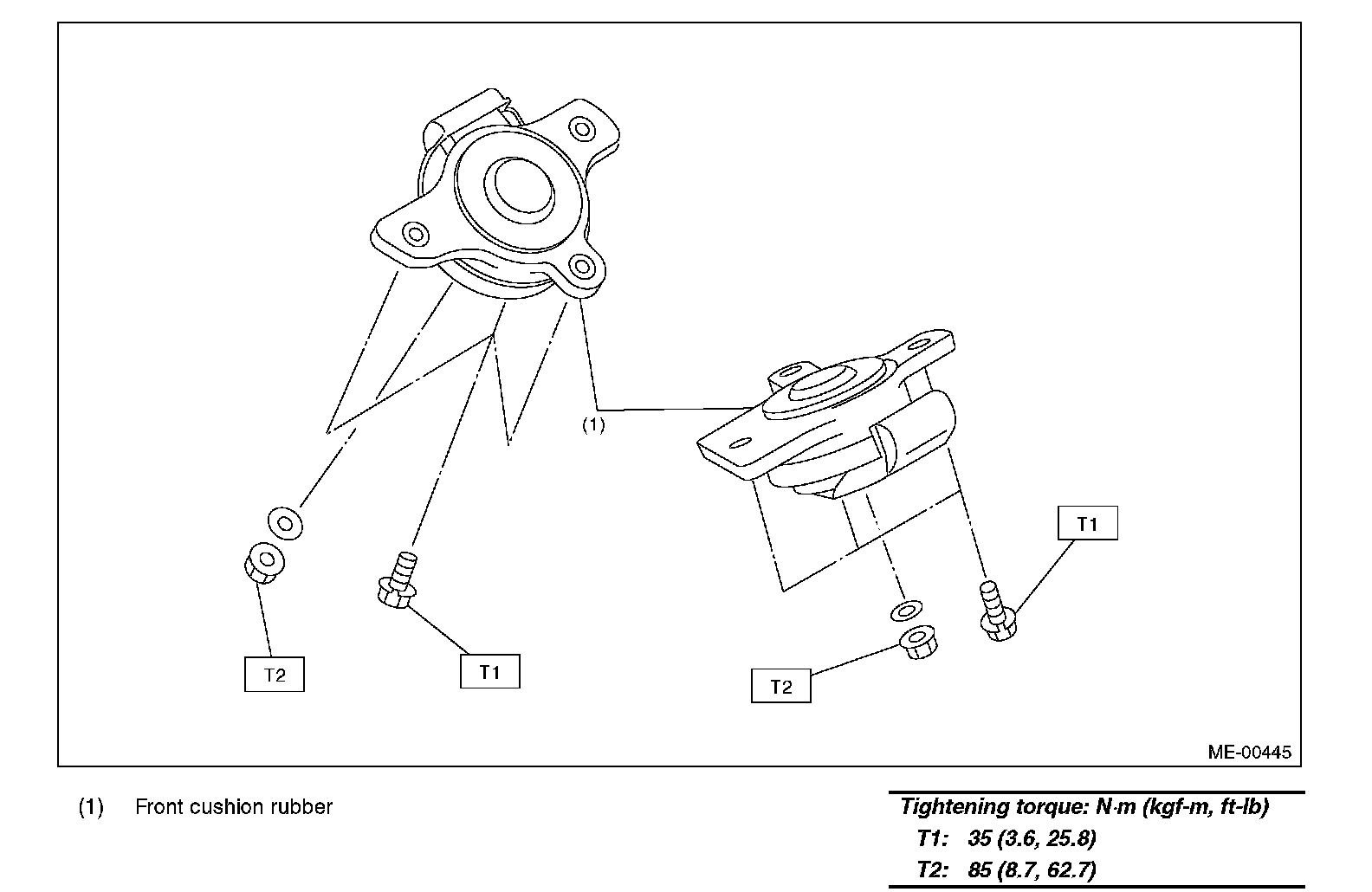 (1)

T1

T2

T1

T2

ME-00445

(1) Front cushion rubber

Tightening torque: N·m (kgf-m, ft-lb)
T1: 35 (3.6, 25.8)
T2: 85 (8.7, 62.7)