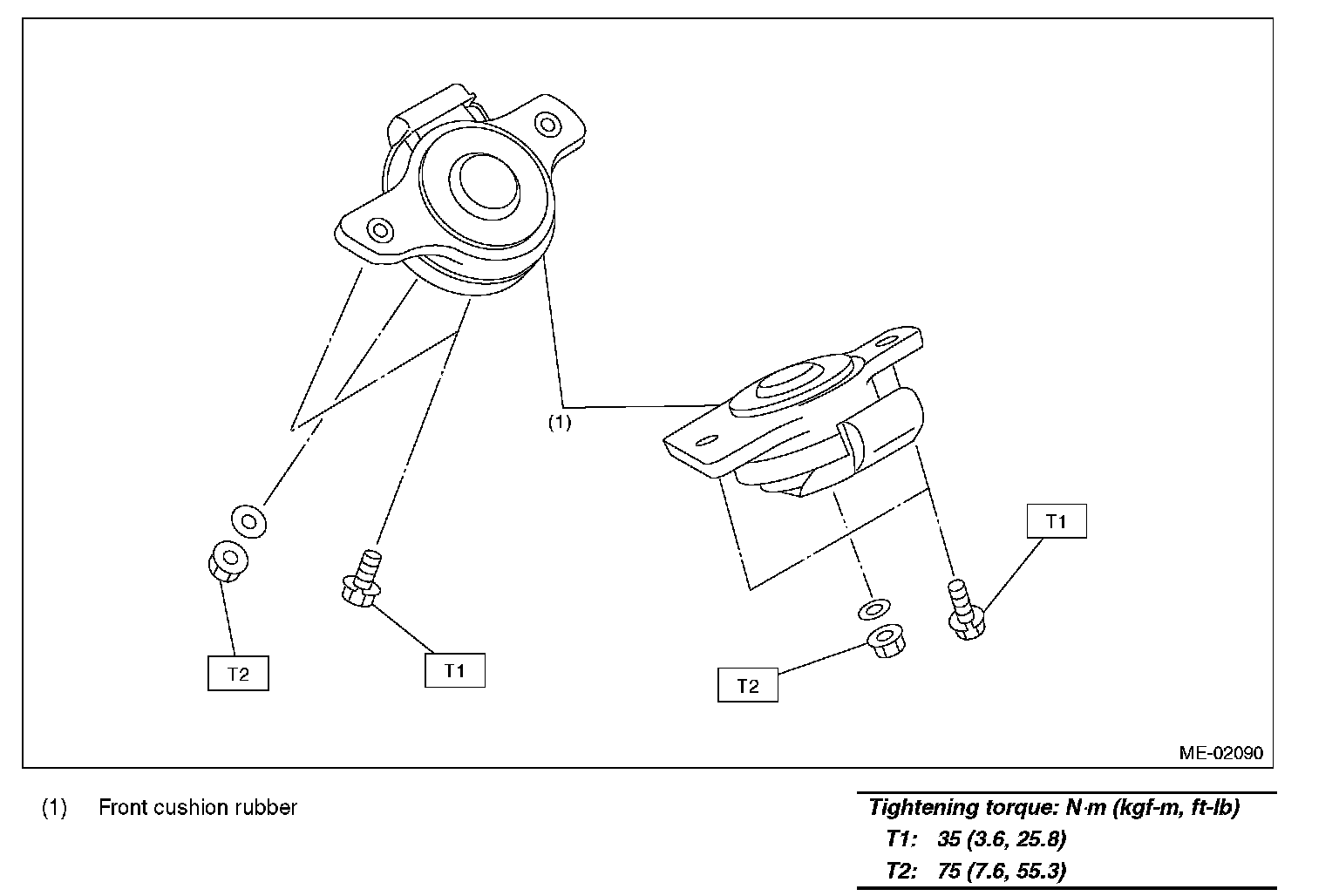 (1)

T2

T1

T1

T2

ME-02090

(1) Front cushion rubber

Tightening torque: N·m (kgf-m, ft-lb)
T1: 35 (3.6, 25.8)
T2: 75 (7.6, 55.3)