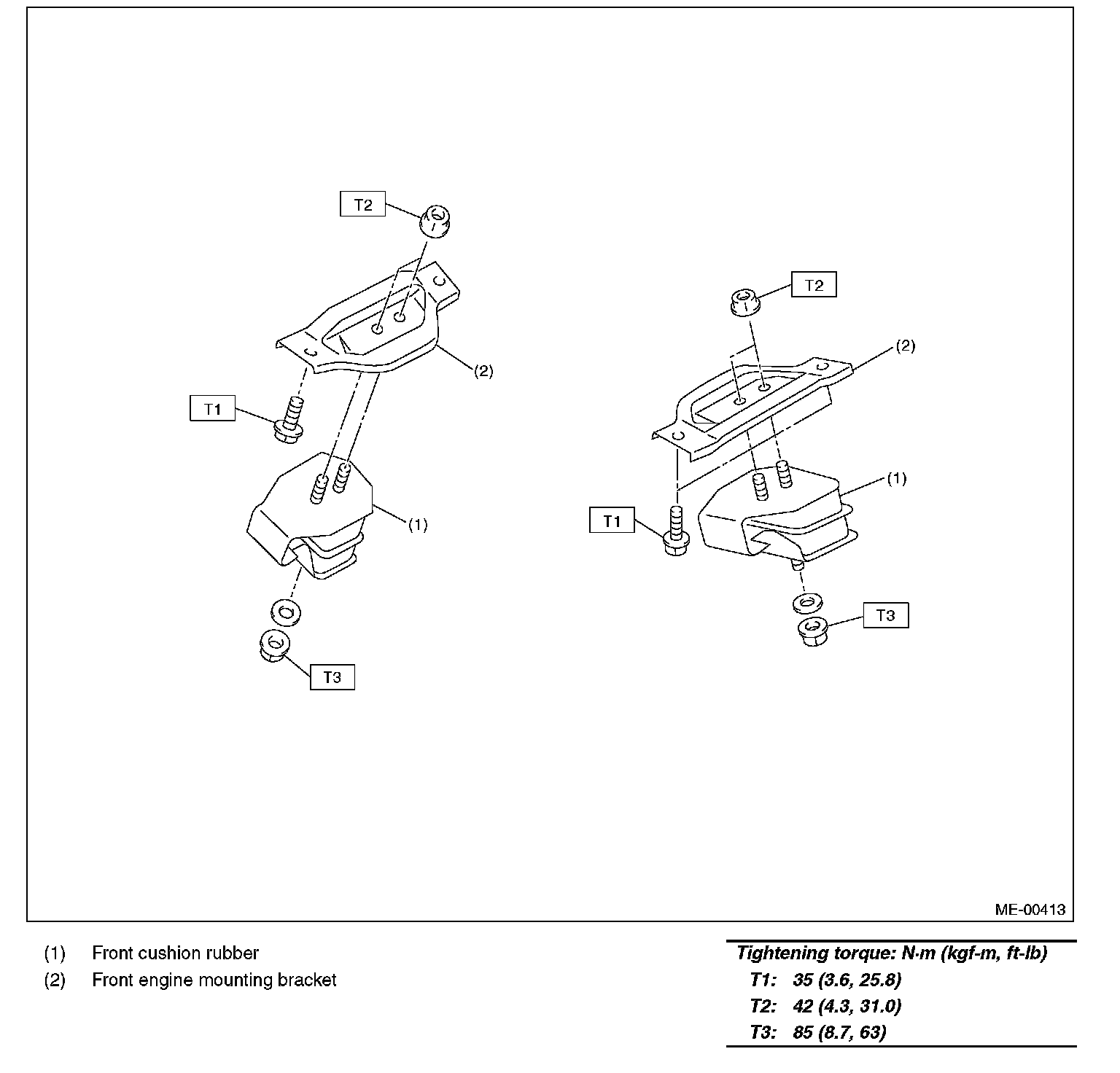 T2

(2)

T1

(1)

T3

T2

(2)

(1)

T1

T3

ME-00413

(1) Front cushion rubber
(2) Front engine mounting bracket

Tightening torque: N·m (kgf-m, ft-lb)
T1: 35 (3.6, 25.8)
T2: 42 (4.3, 31.0)
T3: 85 (8.7, 63)