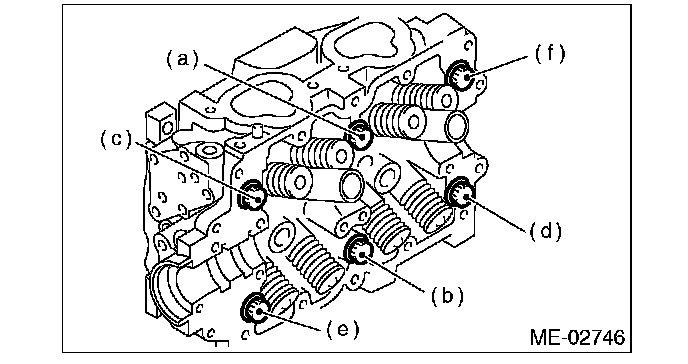 (a)
(f)
(c)
(d)
(b)
(e)
ME-02746