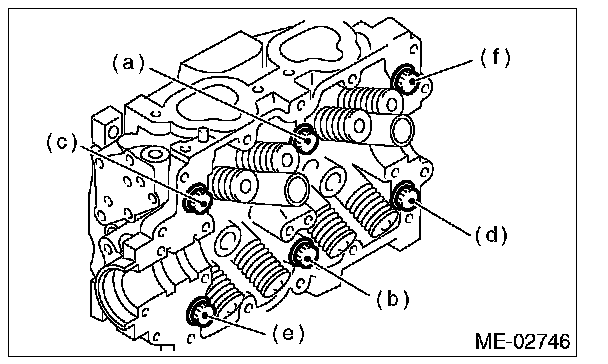 (a)
(f)
(c)
(d)
(b)
(e)
ME-02746