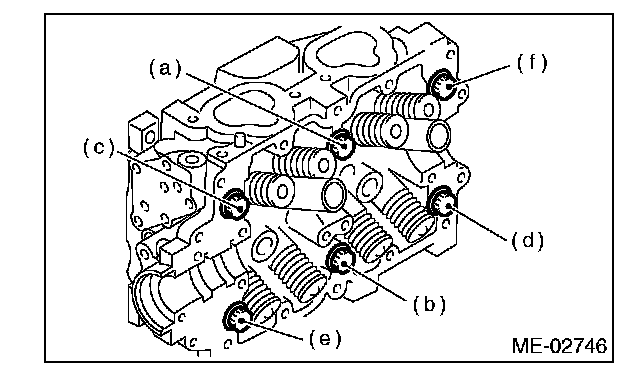 (a)
(f)
(c)
(d)
(b)
(e)
ME-02746