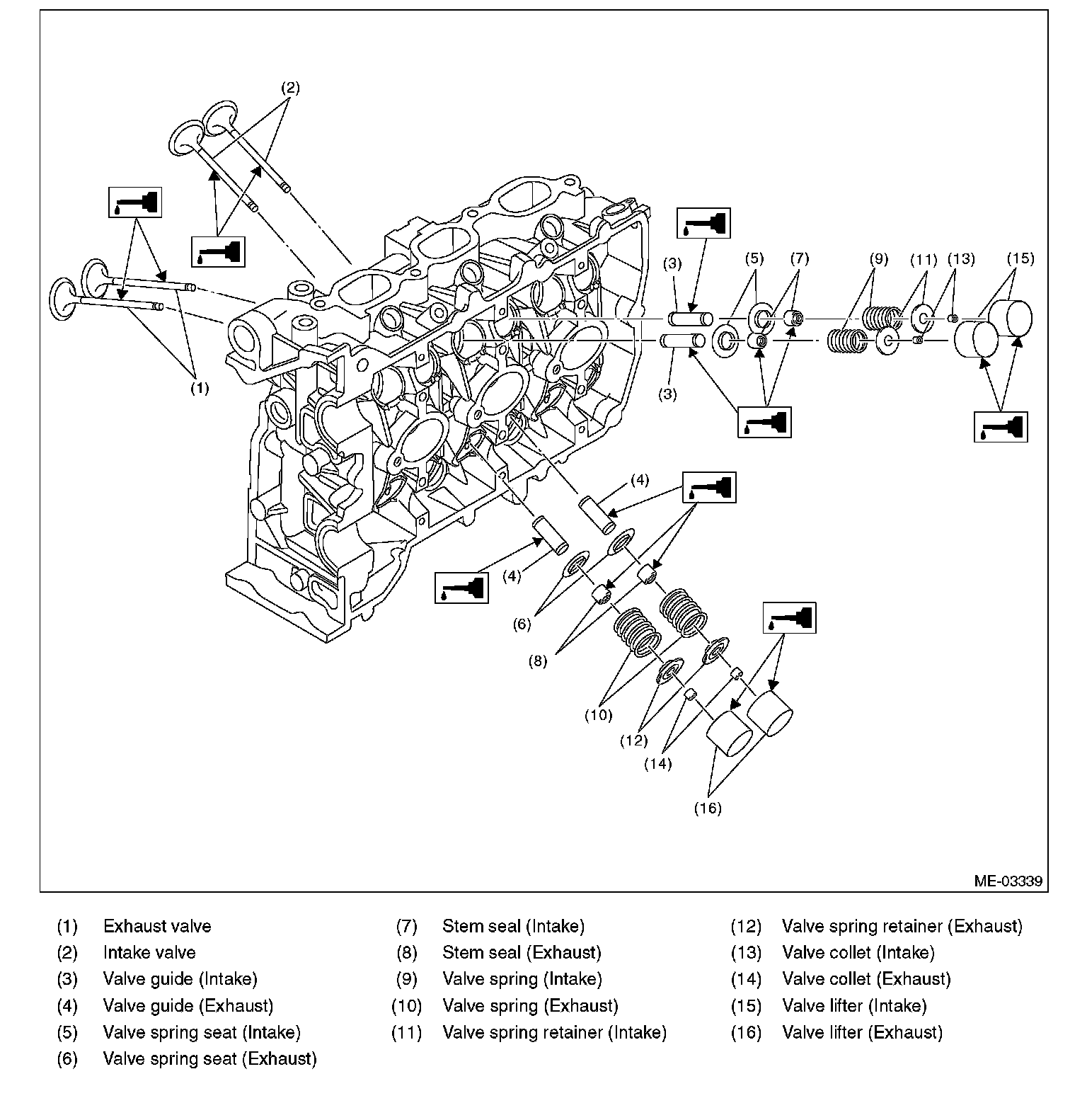 (2)
(1)
(3)
(5)
(7)
(9)
(11)
(13)
(15)
(3)
(4)
(4)
(6)
(8)
(10)
(12)
(14)
(16)
ME-03339

(1) Exhaust valve
(2) Intake valve
(3) Valve guide (Intake)
(4) Valve guide (Exhaust)
(5) Valve spring seat (Intake)
(6) Valve spring seat (Exhaust)

(7) Stem seal (Intake)
(8) Stem seal (Exhaust)
(9) Valve spring (Intake)
(10) Valve spring (Exhaust)
(11) Valve spring retainer (Intake)

(12) Valve spring retainer (Exhaust)
(13) Valve collet (Intake)
(14) Valve collet (Exhaust)
(15) Valve lifter (Intake)
(16) Valve lifter (Exhaust)