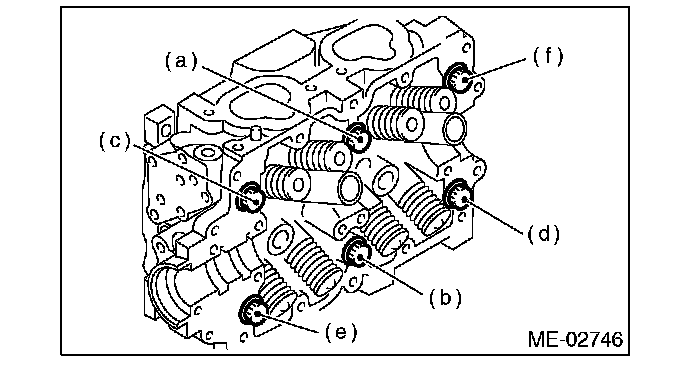 (a)
(f)
(c)
(d)
(b)
(e)
ME-02746