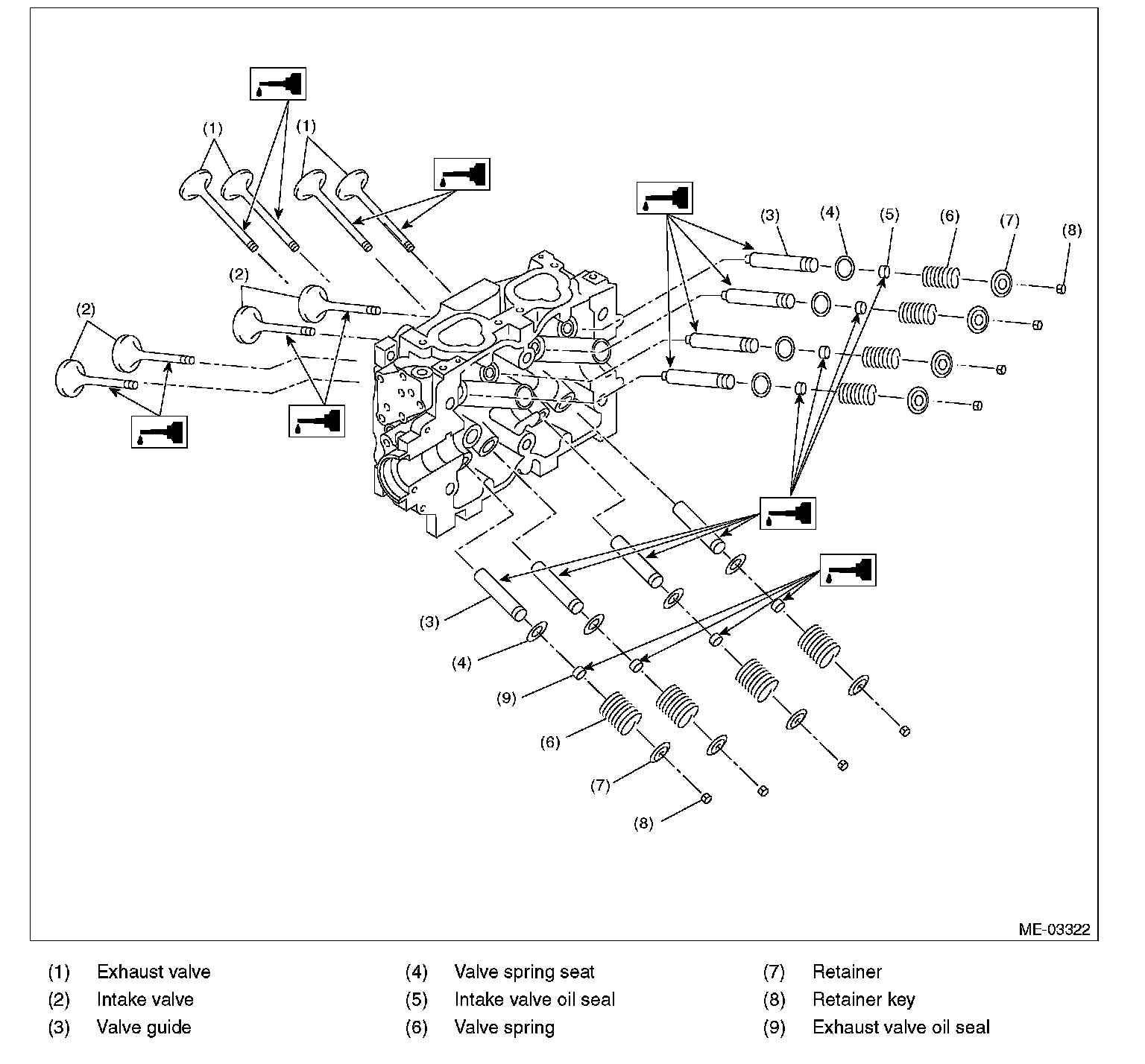 (1)
(1)
(2)
(2)
(3)
(4)
(5)
(6)
(7)
(8)
(3)
(4)
(9)
(6)
(7)
(8)

ME-03322

(1) Exhaust valve
(2) Intake valve
(3) Valve guide

(4) Valve spring seat
(5) Intake valve oil seal
(6) Valve spring

(7) Retainer
(8) Retainer key
(9) Exhaust valve oil seal