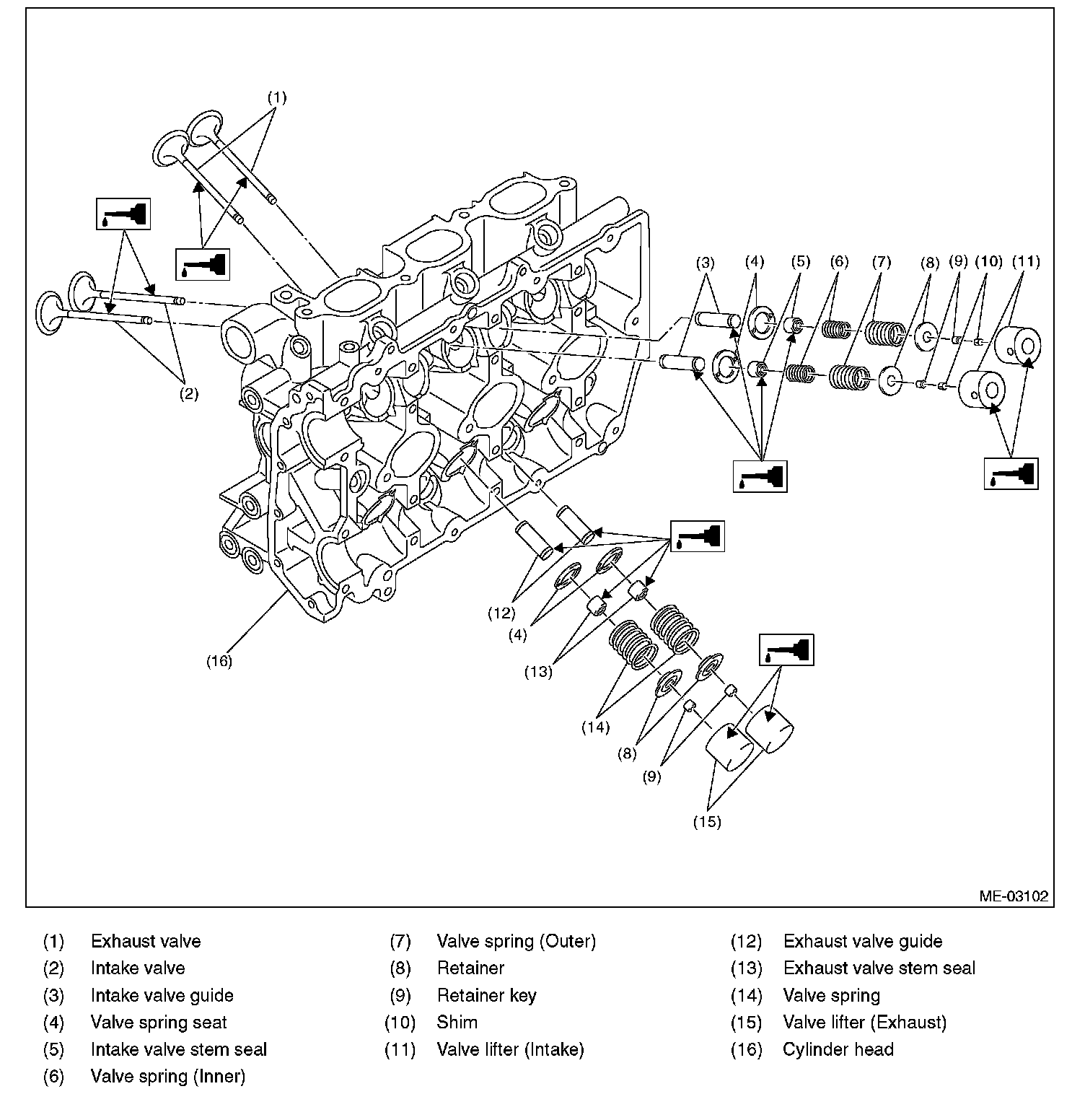 (1)

(2)

(3) (4) (5) (6) (7) (8) (9) (10) (11)

(12)
(4)
(13)

(14)
(8)
(9)
(15)

(16)

ME-03102

(1) Exhaust valve
(2) Intake valve
(3) Intake valve guide
(4) Valve spring seat
(5) Intake valve stem seal
(6) Valve spring (Inner)

(7) Valve spring (Outer)
(8) Retainer
(9) Retainer key
(10) Shim
(11) Valve lifter (Intake)

(12) Exhaust valve guide
(13) Exhaust valve stem seal
(14) Valve spring
(15) Valve lifter (Exhaust)
(16) Cylinder head