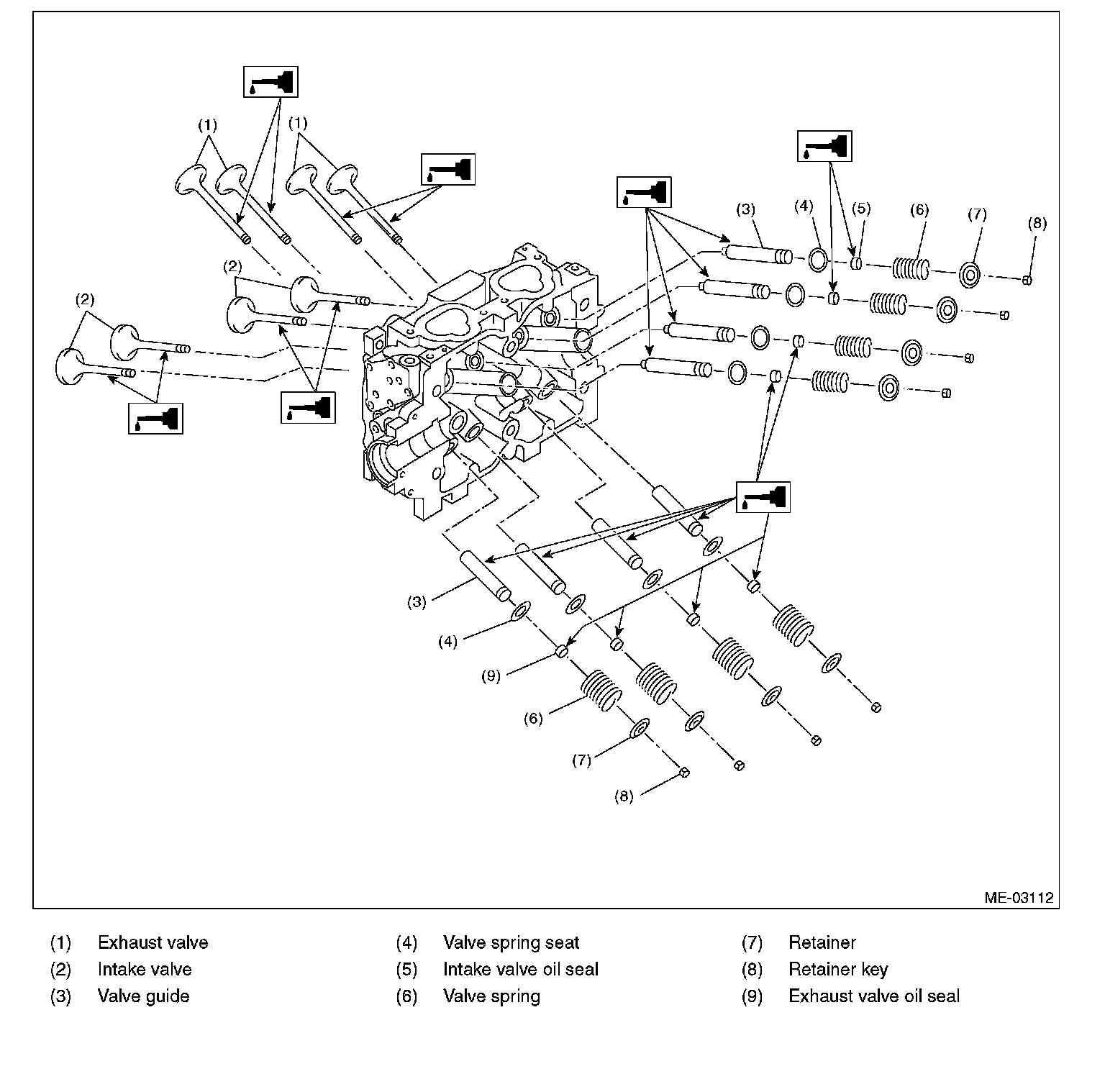 (1) (1) (2) (2) (3) (4) (5) (6) (7) (8) (3) (4) (9) (6) (7) (8)

ME-03112

(1) Exhaust valve
(2) Intake valve
(3) Valve guide
(4) Valve spring seat
(5) Intake valve oil seal
(6) Valve spring
(7) Retainer
(8) Retainer key
(9) Exhaust valve oil seal