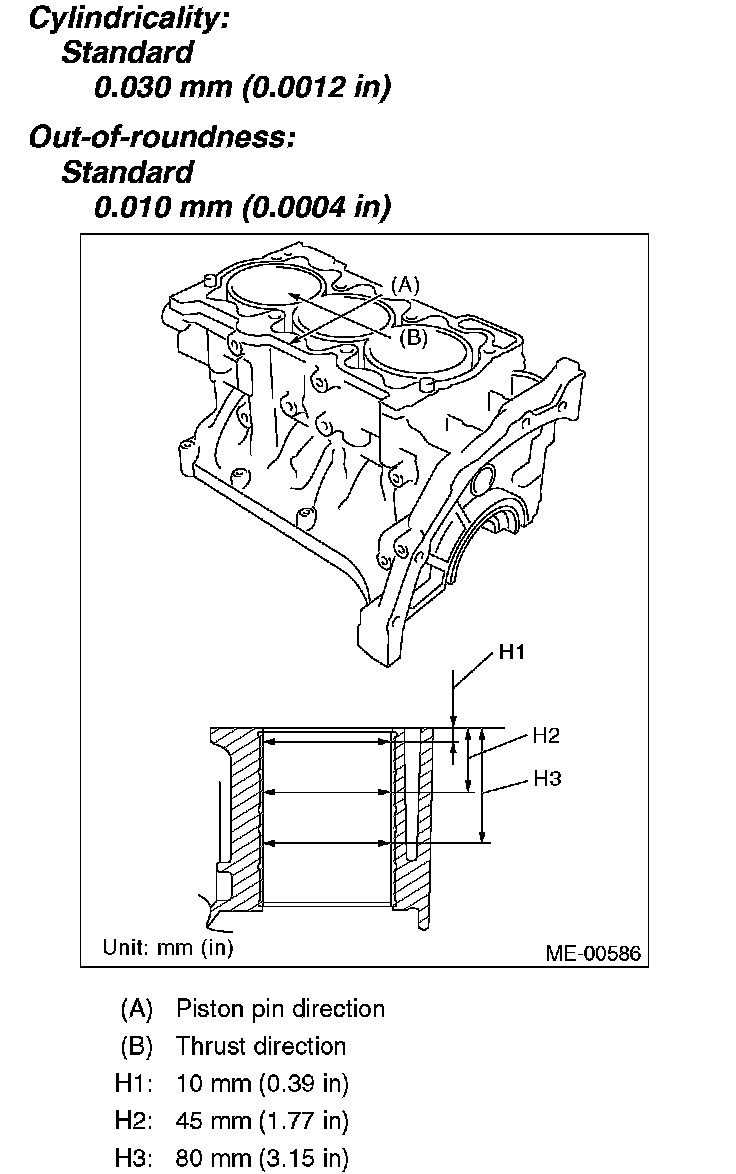 Cylindricality:
Standard
0.030 mm (0.0012 in)

Out-of-roundness:
Standard
0.010 mm (0.0004 in)

(A)
(B)
H1
H2
H3
Unit: mm (in)
ME-00586

(A) Piston pin direction
(B) Thrust direction
H1: 10 mm (0.39 in)
H2: 45 mm (1.77 in)
H3: 80 mm (3.15 in)