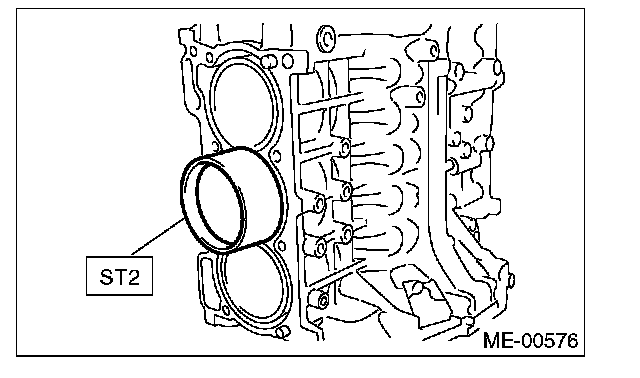 ST2

ME-00576