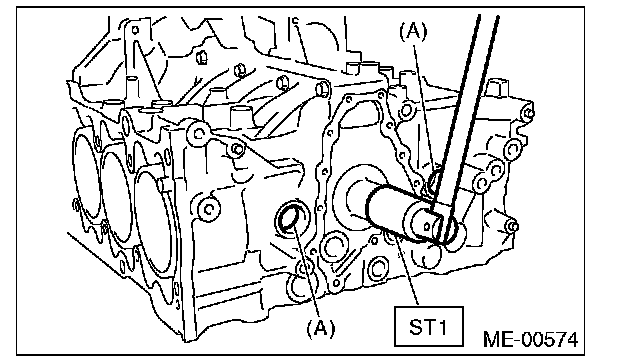 (A)

(A)

ST1

ME-00574