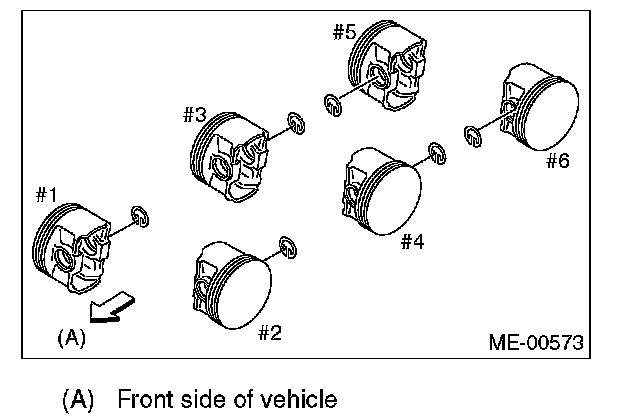 #5
#3
#6
#1
#4
#2
(A)
ME-00573

(A) Front side of vehicle