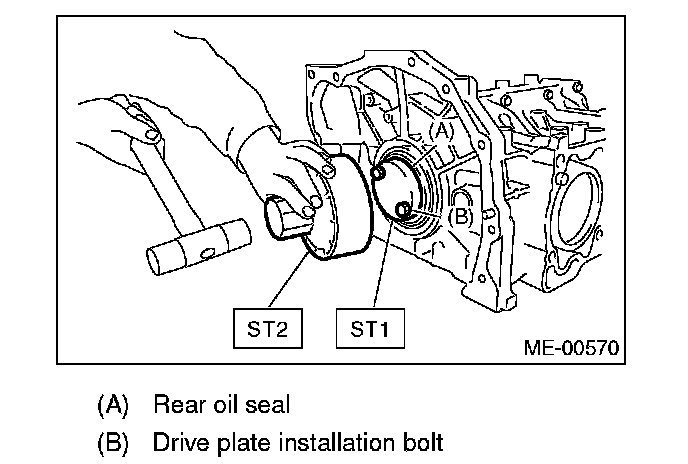 (A)

(B)

ST2

ST1

ME-00570

(A) Rear oil seal

(B) Drive plate installation bolt