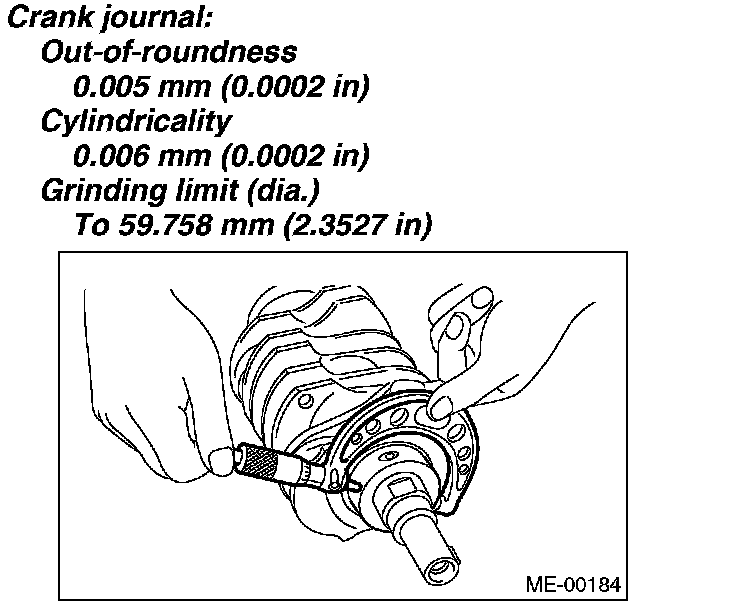 Crank journal:
Out-of-roundness
0.005 mm (0.0002 in)
Cylindricality
0.006 mm (0.0002 in)
Grinding limit (dia.)
To 59.758 mm (2.3527 in)

ME-00184