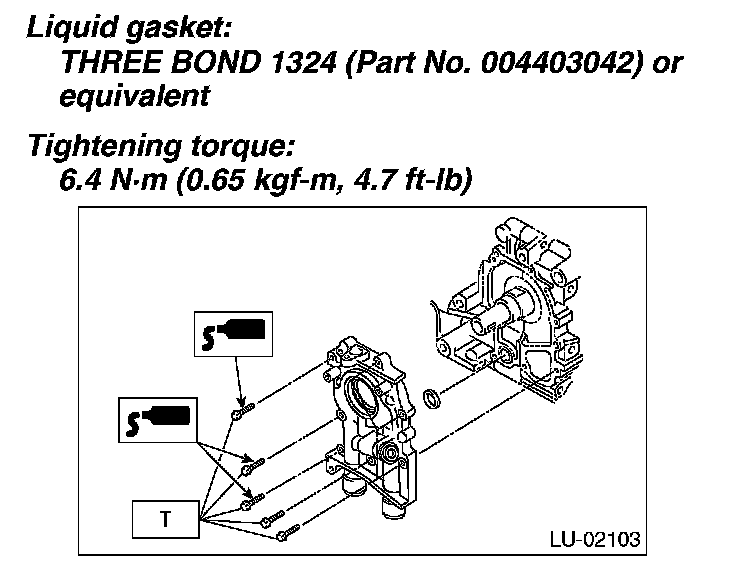 Liquid gasket:
THREE BOND 1324 (Part No. 004403042) or equivalent

Tightening torque:
6.4 N·m (0.65 kgf-m, 4.7 ft-lb)

T

LU-02103