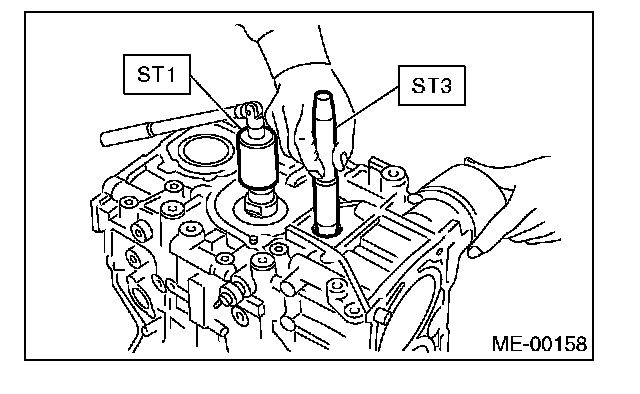 ST1

ST3

ME-00158