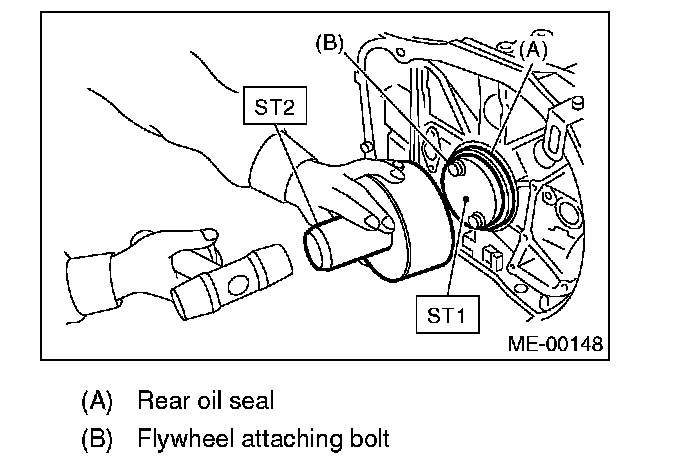 (B)
(A)
ST2
ST1
ME-00148

(A) Rear oil seal
(B) Flywheel attaching bolt