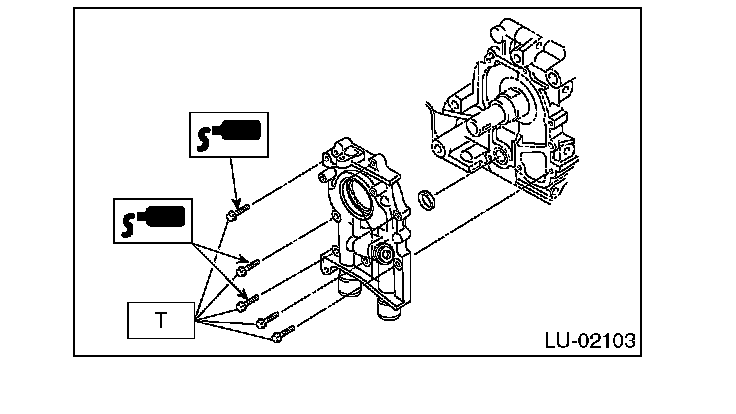 T

LU-02103