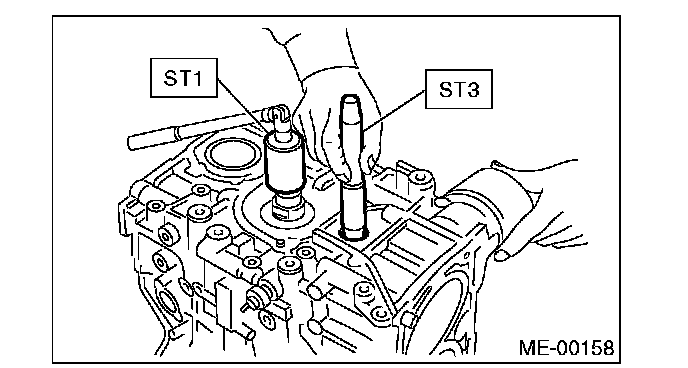 ST1
ST3
ME-00158