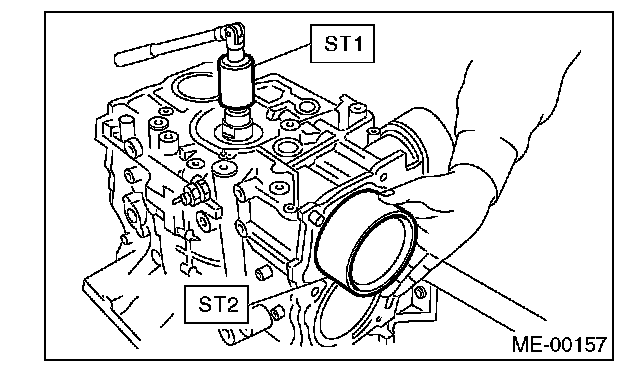 ST1

ST2

ME-00157