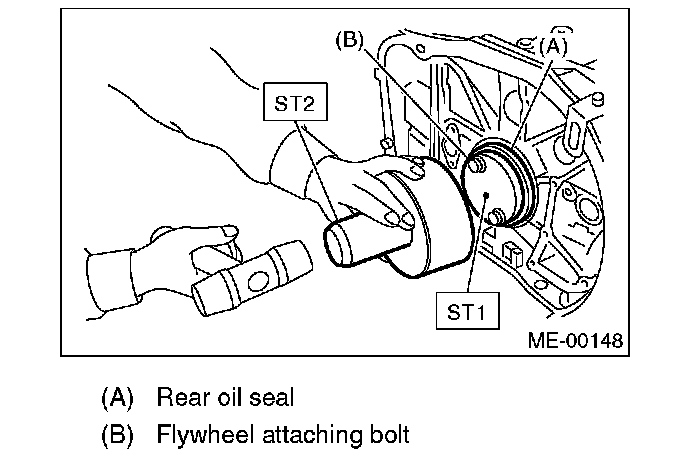 (B)
(A)
ST2
ST1
ME-00148

(A) Rear oil seal
(B) Flywheel attaching bolt