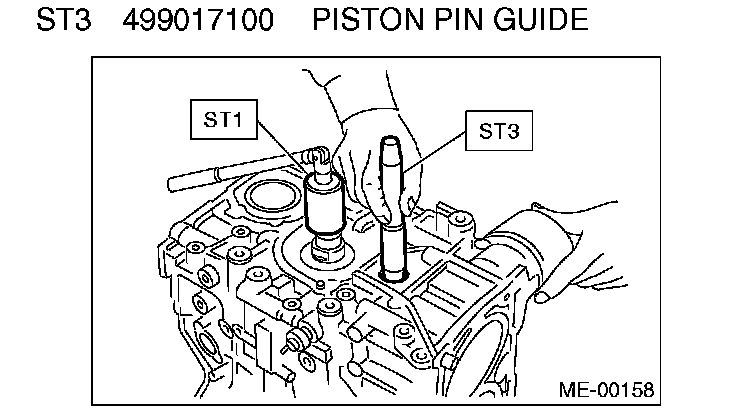 ST3 499017100 PISTON PIN GUIDE

ST1

ST3

ME-00158