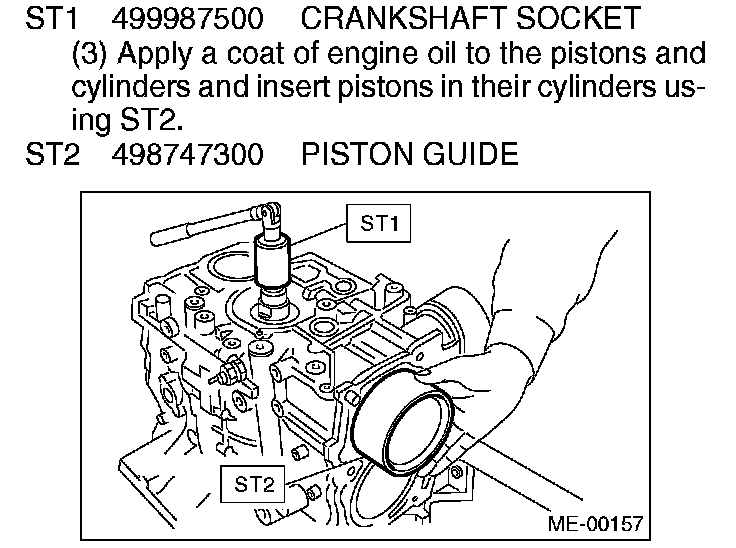 ST1 499987500 CRANKSHAFT SOCKET

(3) Apply a coat of engine oil to the pistons and cylinders and insert pistons in their cylinders using ST2.

ST2 498747300 PISTON GUIDE

ST1

ST2

ME-00157