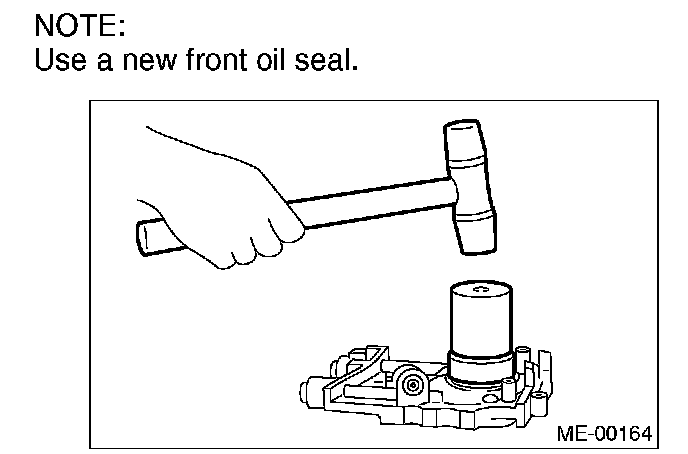 NOTE:
Use a new front oil seal.

ME-00164