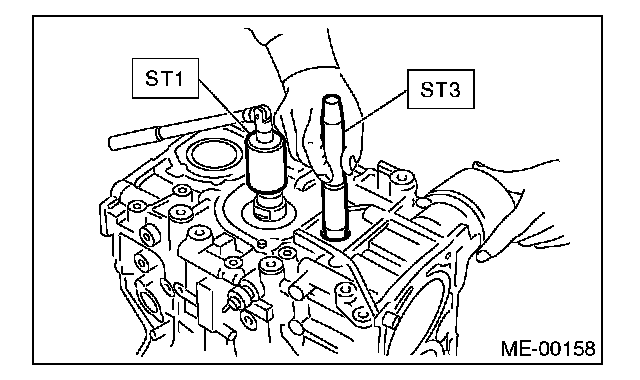 ST1
ST3
ME-00158