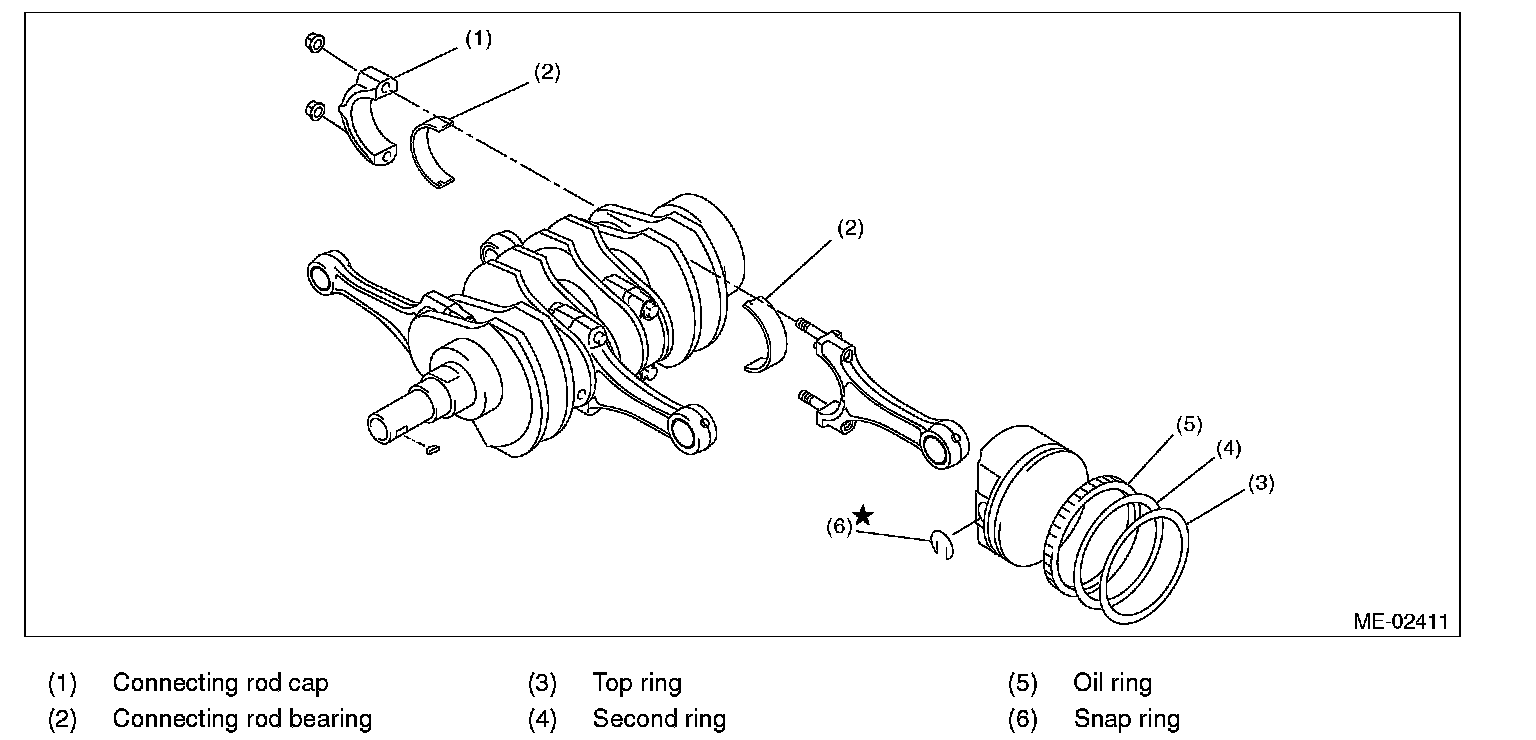 (1)
(2)
(2)
(5)
(4)
(3)
(6)★
ME-02411

(1) Connecting rod cap
(2) Connecting rod bearing
(3) Top ring
(4) Second ring
(5) Oil ring
(6) Snap ring