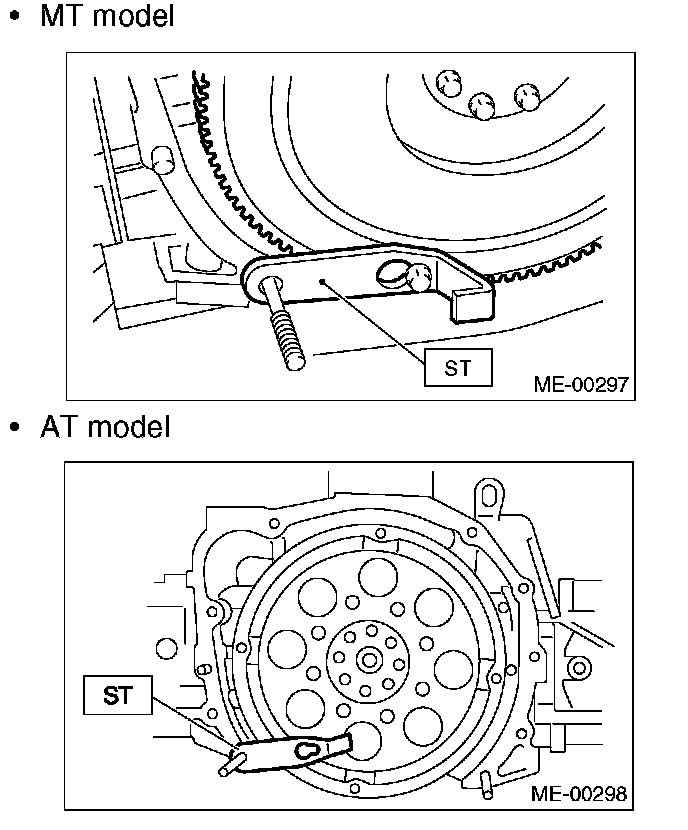 • MT model

ST

ME-00297

• AT model

ST

ME-00298