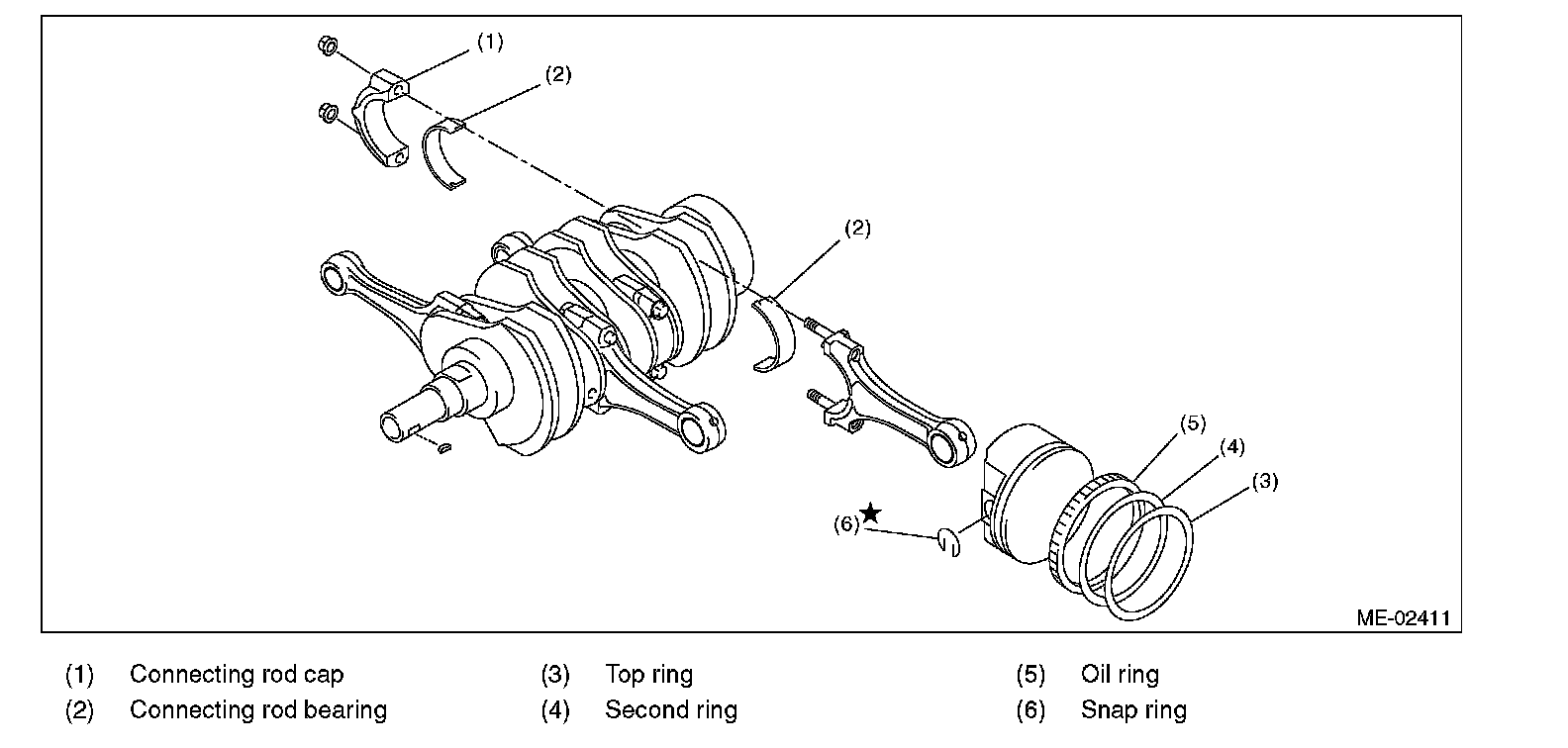 (1)
(2)
(2)
(5)
(4)
(3)
(6)★
ME-02411

(1) Connecting rod cap
(2) Connecting rod bearing
(3) Top ring
(4) Second ring
(5) Oil ring
(6) Snap ring