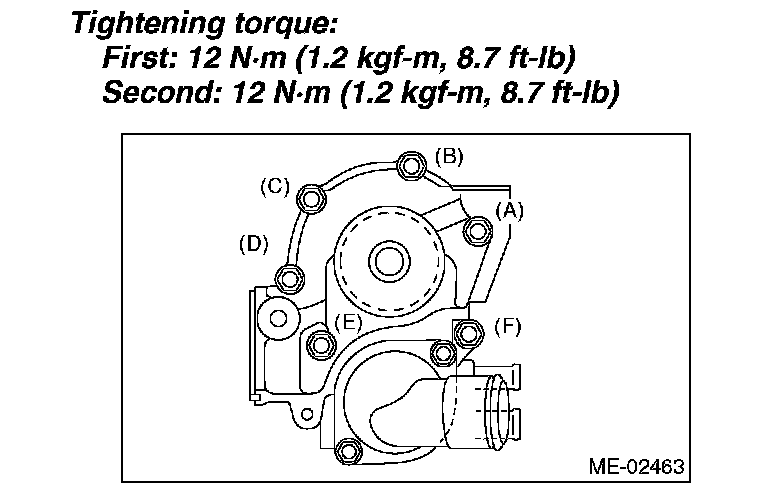 Tightening torque:
First: 12 N·m (1.2 kgf-m, 8.7 ft-lb)
Second: 12 N·m (1.2 kgf-m, 8.7 ft-lb)

(B)
(C)
(A)
(D)
(E)
(F)
ME-02463