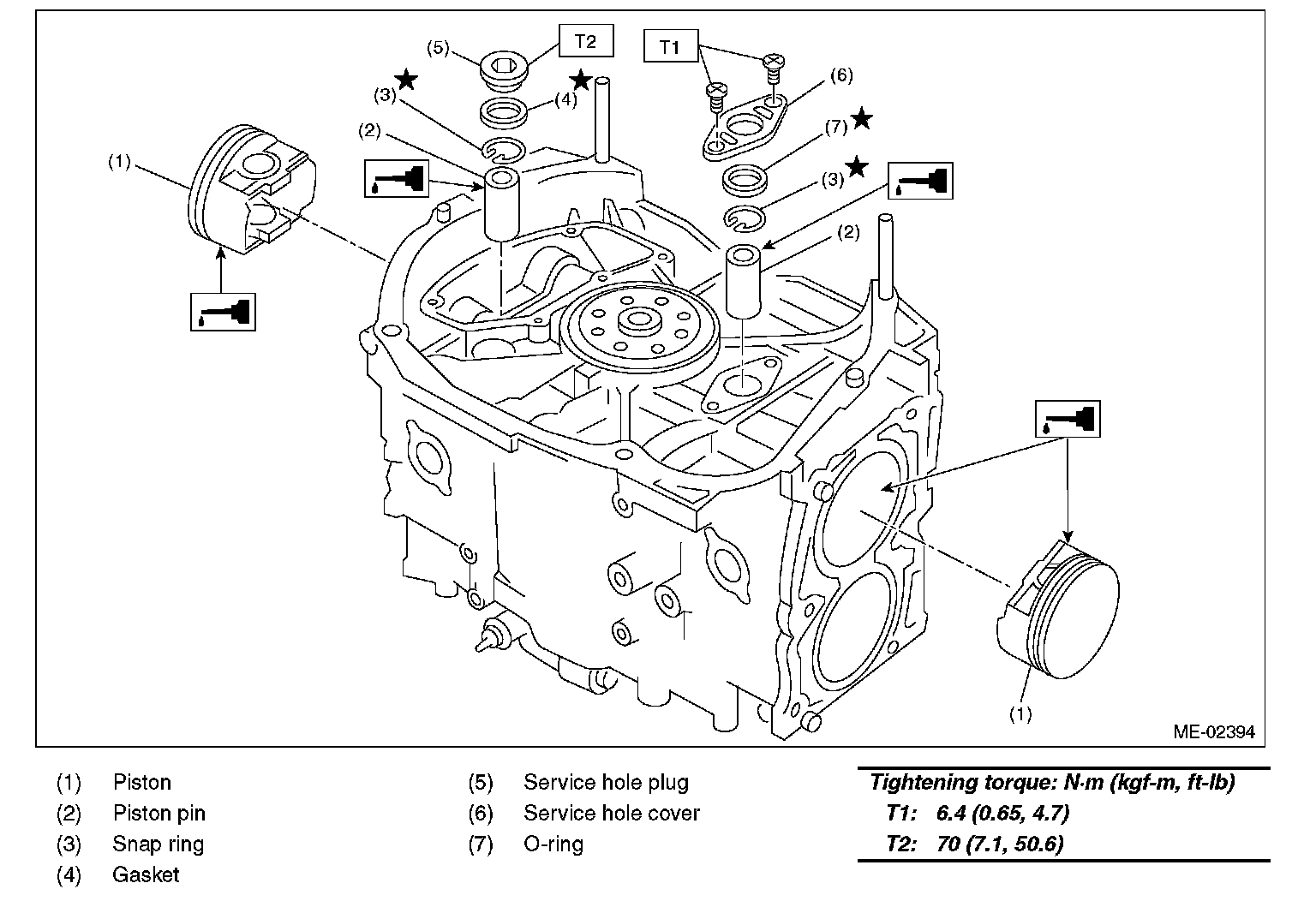 (5) T2 T1 (6)
(3) (4) (7)
(2) (3)
(1) (2)

(1)

ME-02394

(1) Piston
(2) Piston pin
(3) Snap ring
(4) Gasket
(5) Service hole plug
(6) Service hole cover
(7) O-ring

Tightening torque: N·m (kgf-m, ft-lb)
T1: 6.4 (0.65, 4.7)
T2: 70 (7.1, 50.6)