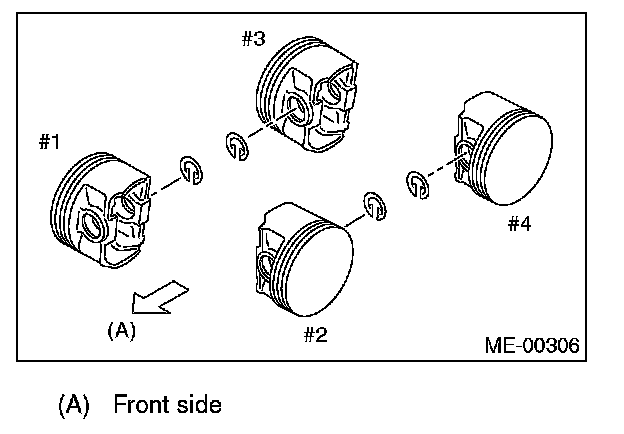 #3

#1

#4

(A)

#2

ME-00306

(A) Front side