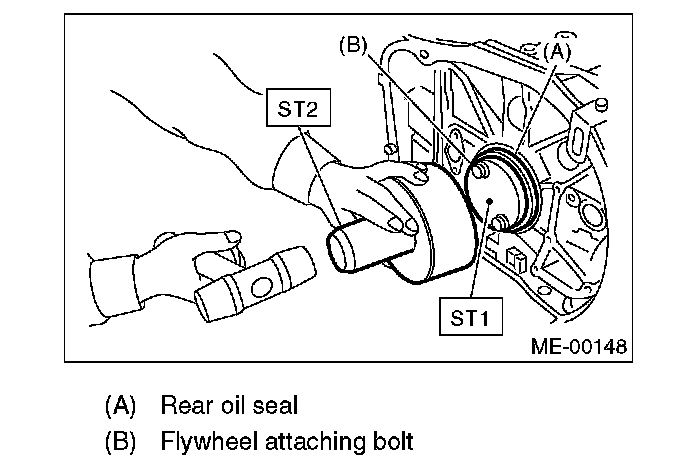 (B)
(A)
ST2
ST1
ME-00148

(A) Rear oil seal
(B) Flywheel attaching bolt