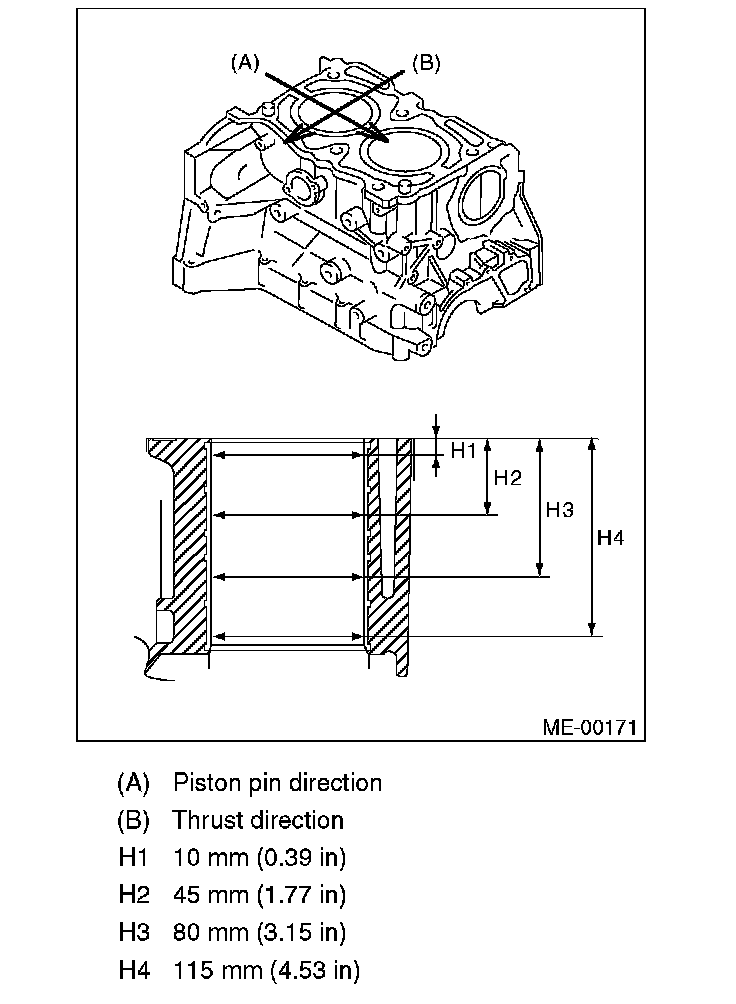 (A)
(B)

H1
H2
H3
H4

ME-00171

(A) Piston pin direction
(B) Thrust direction
H1 10 mm (0.39 in)
H2 45 mm (1.77 in)
H3 80 mm (3.15 in)
H4 115 mm (4.53 in)