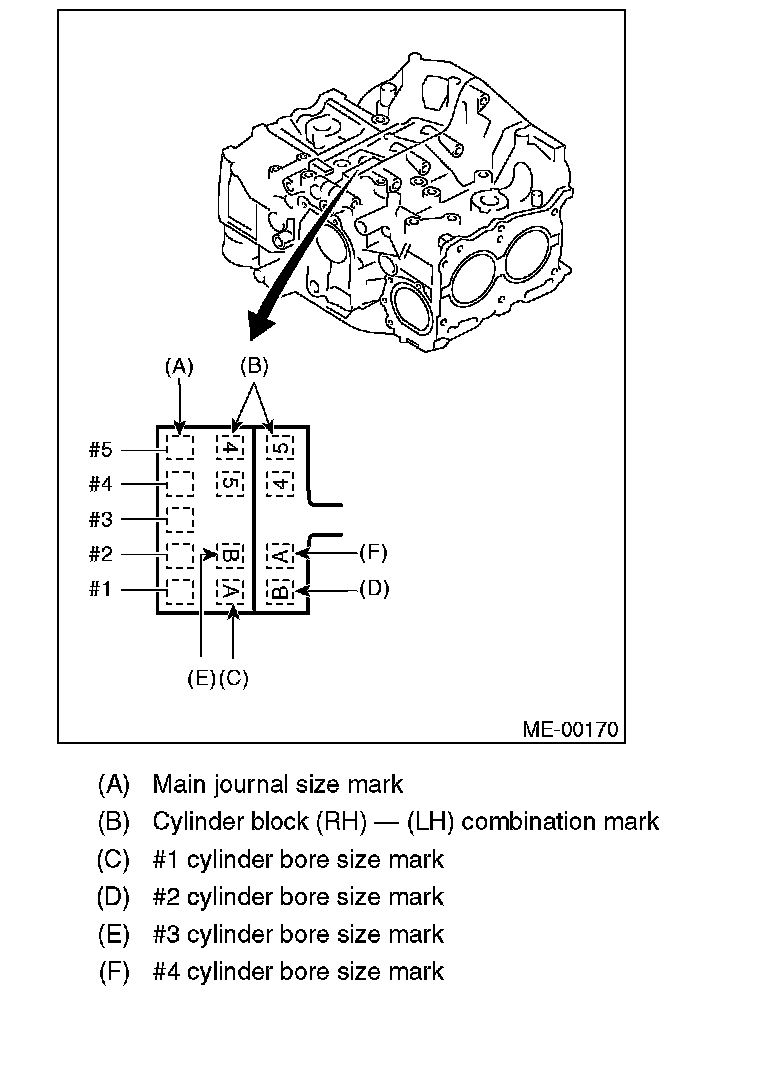 (A)
(B)
#5
#4
#3
#2
#1
4
5
5
4
B
A
A
B
(F)
(D)
(E)
(C)
ME-00170

(A) Main journal size mark
(B) Cylinder block (RH) — (LH) combination mark
(C) #1 cylinder bore size mark
(D) #2 cylinder bore size mark
(E) #3 cylinder bore size mark
(F) #4 cylinder bore size mark