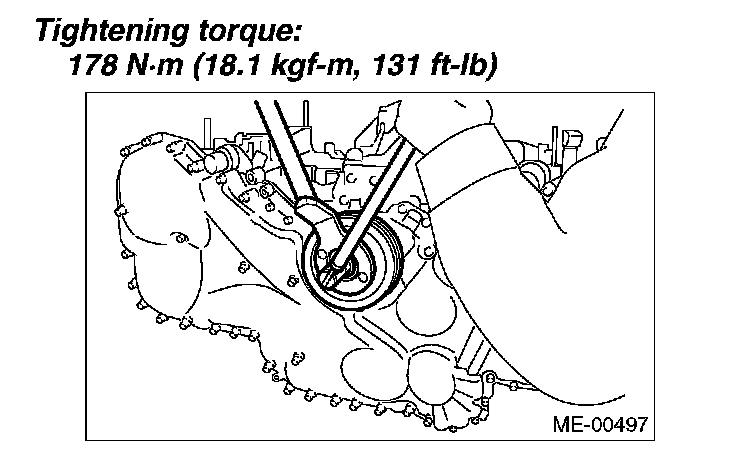 Tightening torque:
178 N·m (18.1 kgf-m, 131 ft-lb)

ME-00497