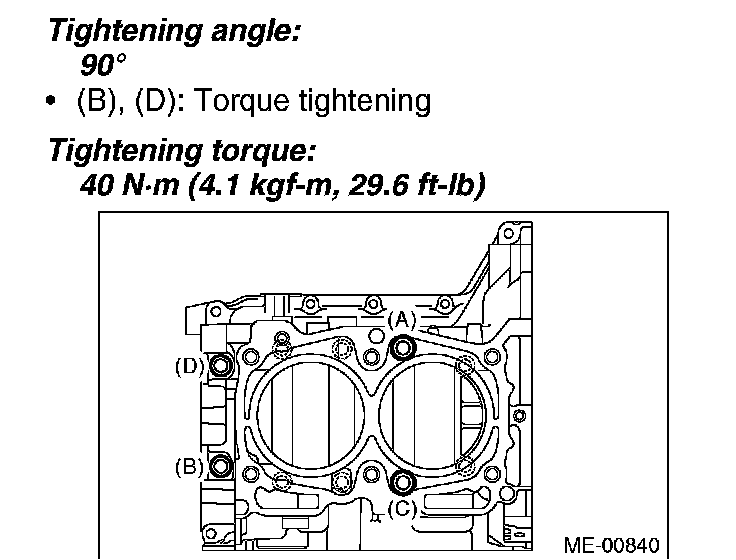 Tightening angle:
90°

• (B), (D): Torque tightening

Tightening torque:
40 N·m (4.1 kgf-m, 29.6 ft-lb)

(A)
(D)
(B)
(C)
ME-00840